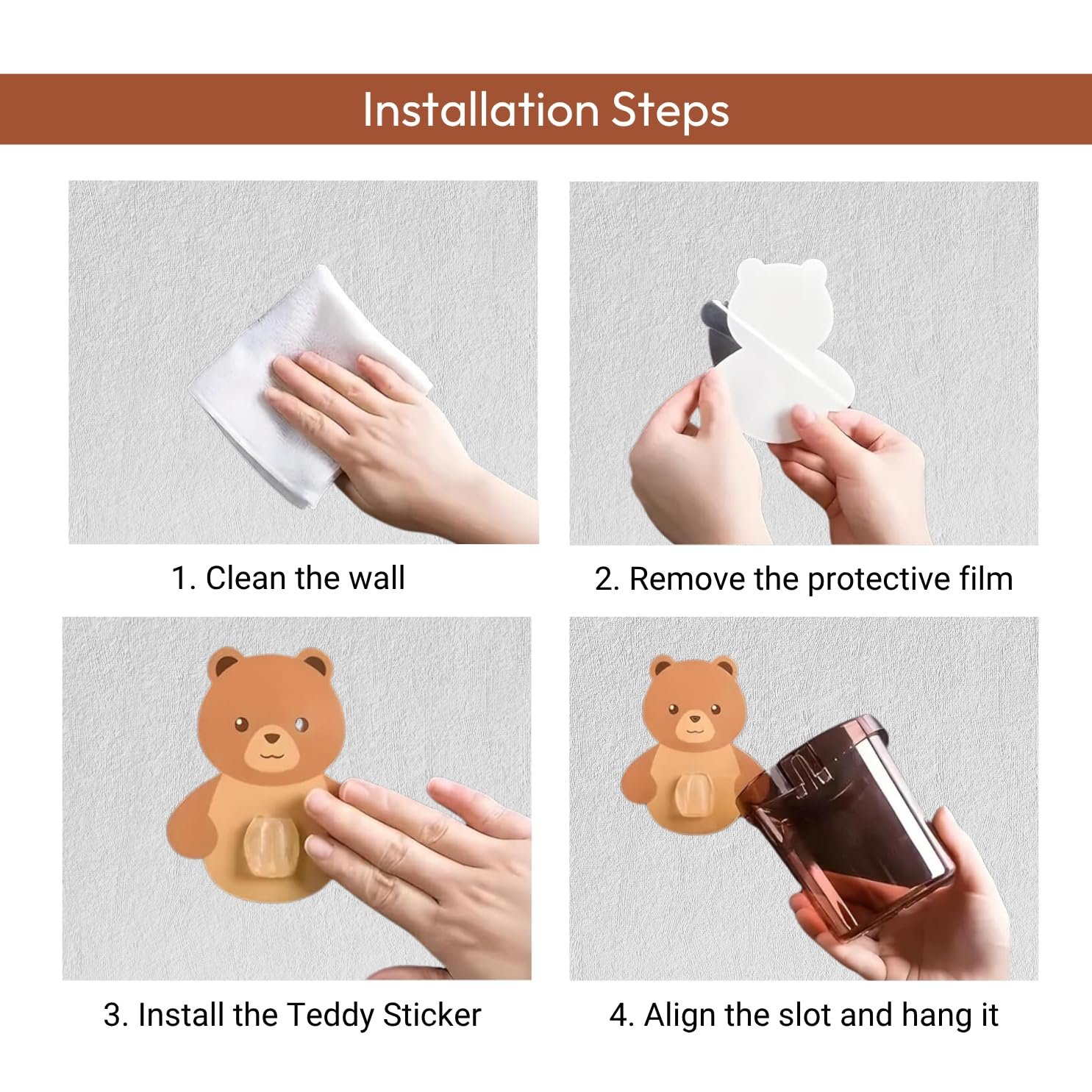 Installation Steps

1. Clean the wall

2. Remove the protective film

3. Install the Teddy Sticker

4. Align the slot and hang it